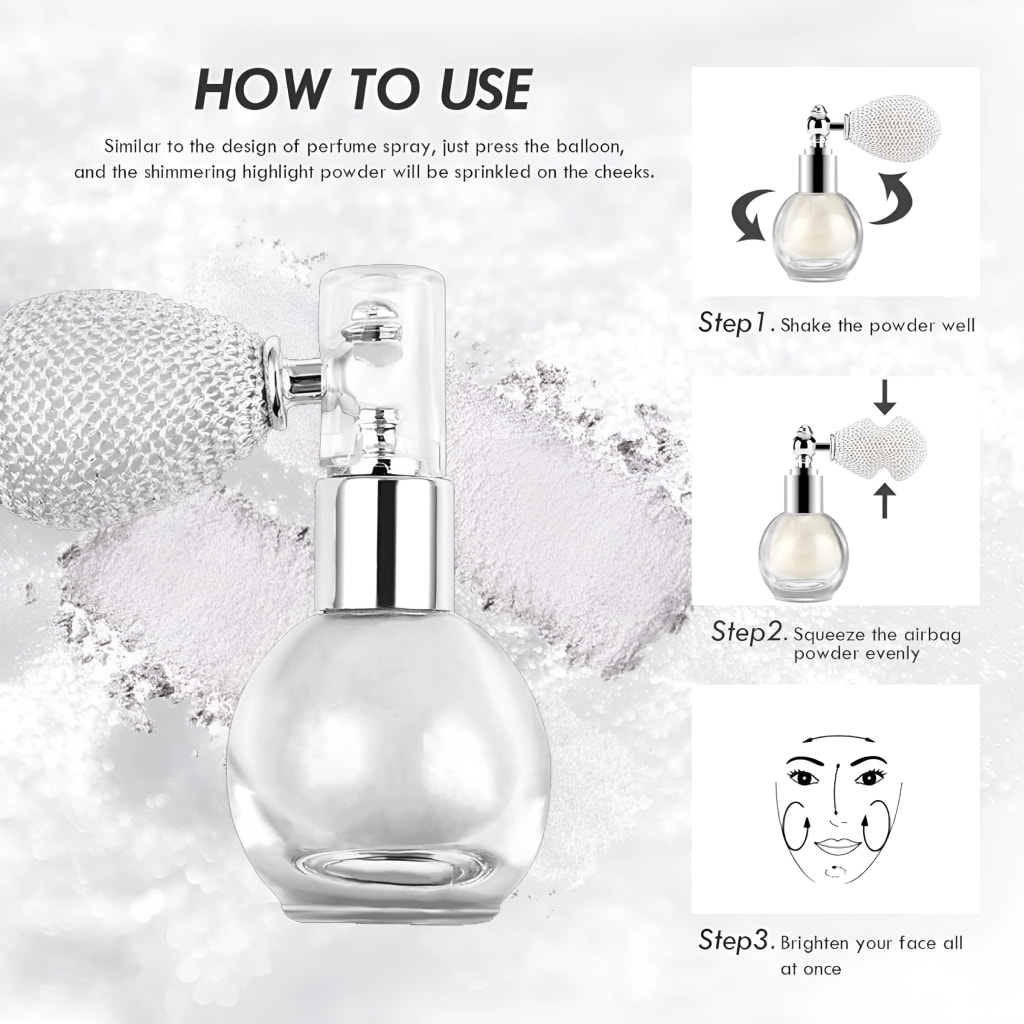 HOW TO USE

Similar to the design of perfume spray, just press the balloon, and the shimmering highlight powder will be sprinkled on the cheeks.

Step1. Shake the powder well

Step2. Squeeze the airbag powder evenly

Step3. Brighten your face all at once