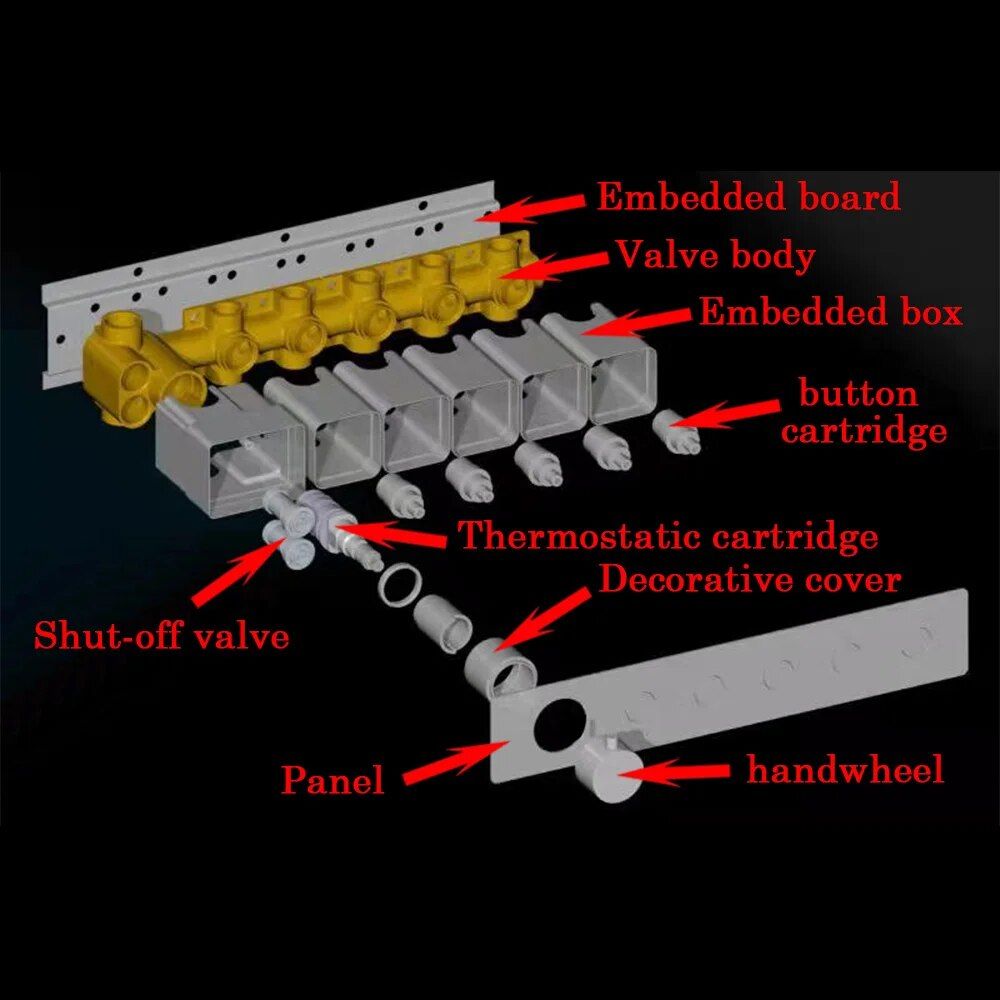 Embedded board
Valve body
Embedded box
button cartridge
Thermostatic cartridge
Decorative cover
Shut-off valve
Panel
handwheel