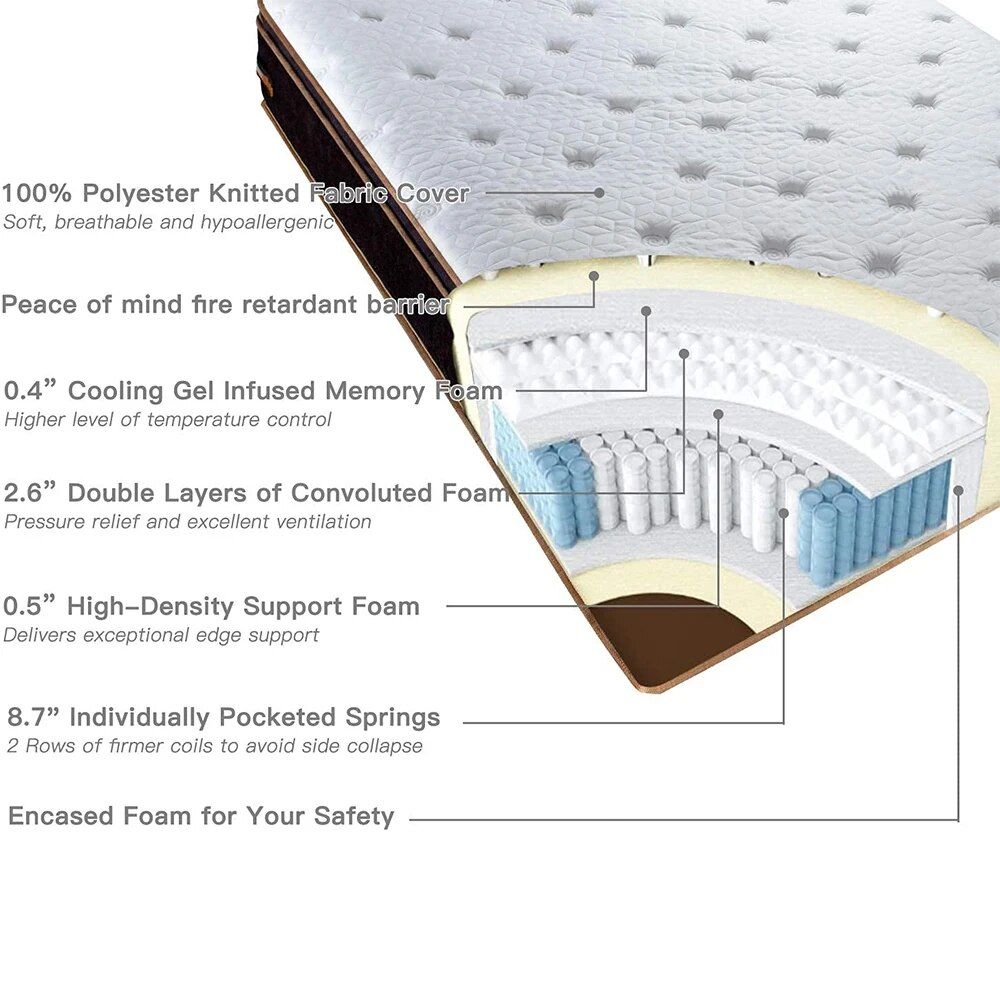 100% Polyester Knitted Fabric Cover
Soft, breathable and hypoallergenic

Peace of mind fire retardant barrier

0.4” Cooling Gel Infused Memory Foam
Higher level of temperature control

2.6” Double Layers of Convoluted Foam
Pressure relief and excellent ventilation

0.5” High-Density Support Foam
Delivers exceptional edge support

8.7” Individually Pocketed Springs
2 Rows of firmer coils to avoid side collapse

Encased Foam for Your Safety