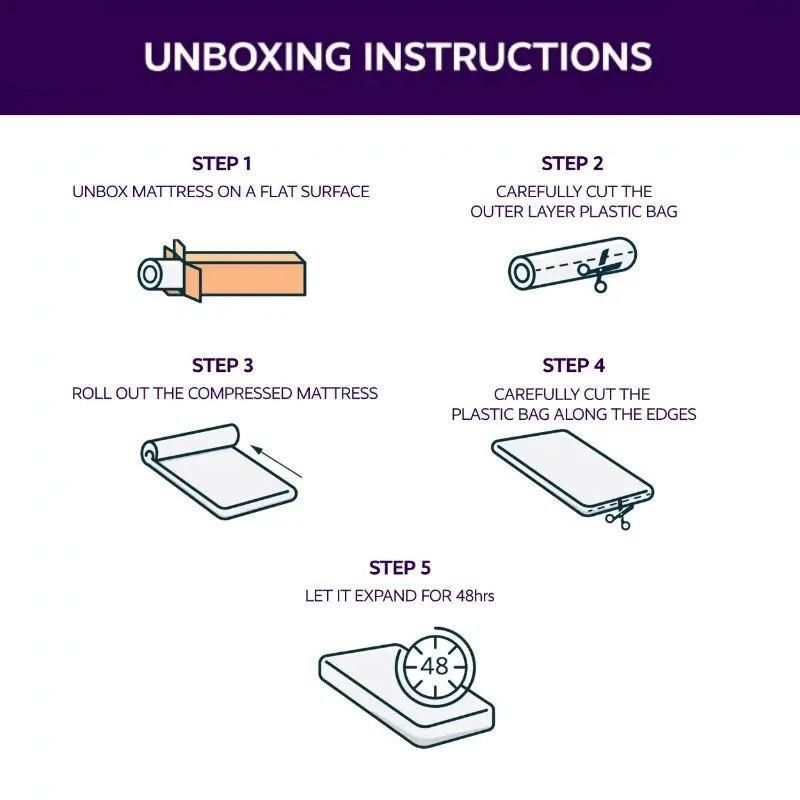 UNBOXING INSTRUCTIONS

STEP 1
UNBOX MATTRESS ON A FLAT SURFACE

STEP 2
CAREFULLY CUT THE OUTER LAYER PLASTIC BAG

STEP 3
ROLL OUT THE COMPRESSED MATTRESS

STEP 4
CAREFULLY CUT THE PLASTIC BAG ALONG THE EDGES

STEP 5
LET IT EXPAND FOR 48hrs

48