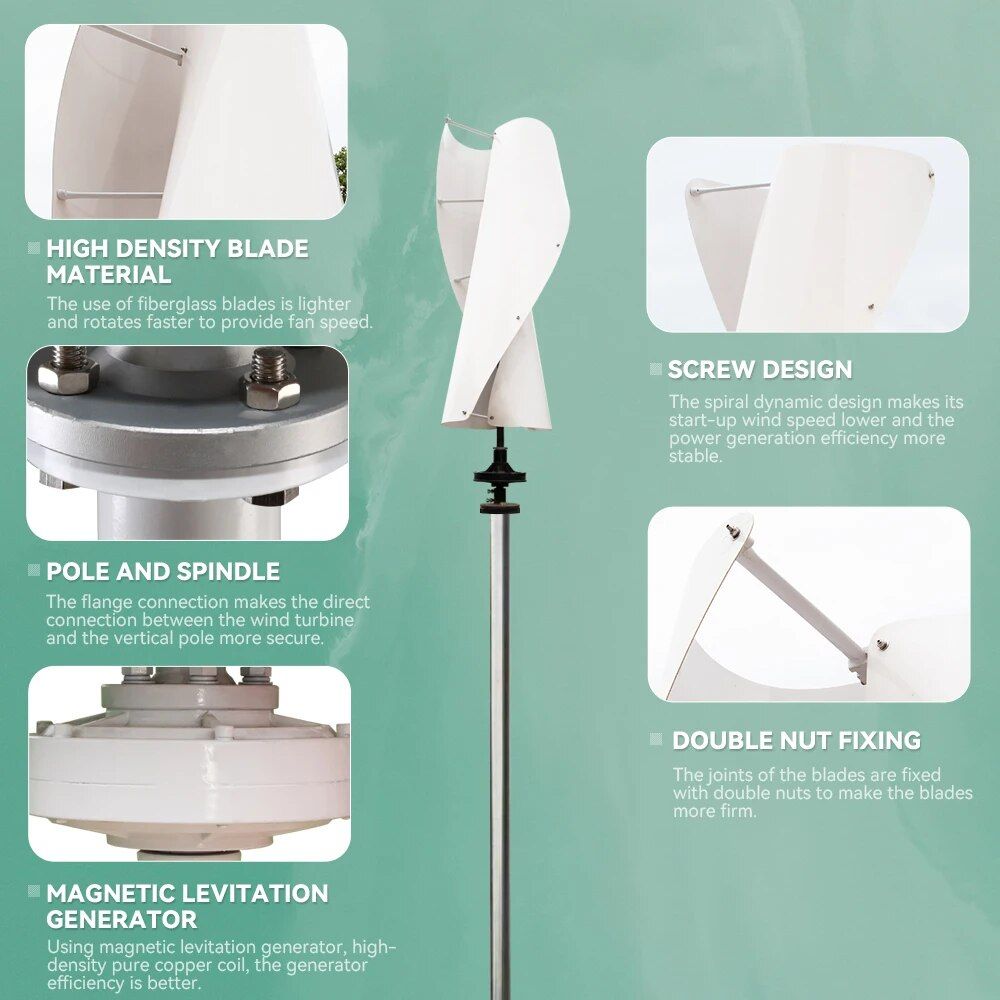 HIGH DENSITY BLADE MATERIAL
The use of fiberglass blades is lighter and rotates faster to provide fan speed.

POLE AND SPINDLE
The flange connection makes the direct connection between the wind turbine and the vertical pole more secure.

MAGNETIC LEVITATION GENERATOR
Using magnetic levitation generator, high-density pure copper coil, the generator efficiency is better.

SCREW DESIGN
The spiral dynamic design makes its start-up wind speed lower and the power generation efficiency more stable.

DOUBLE NUT FIXING
The joints of the blades are fixed with double nuts to make the blades more firm.