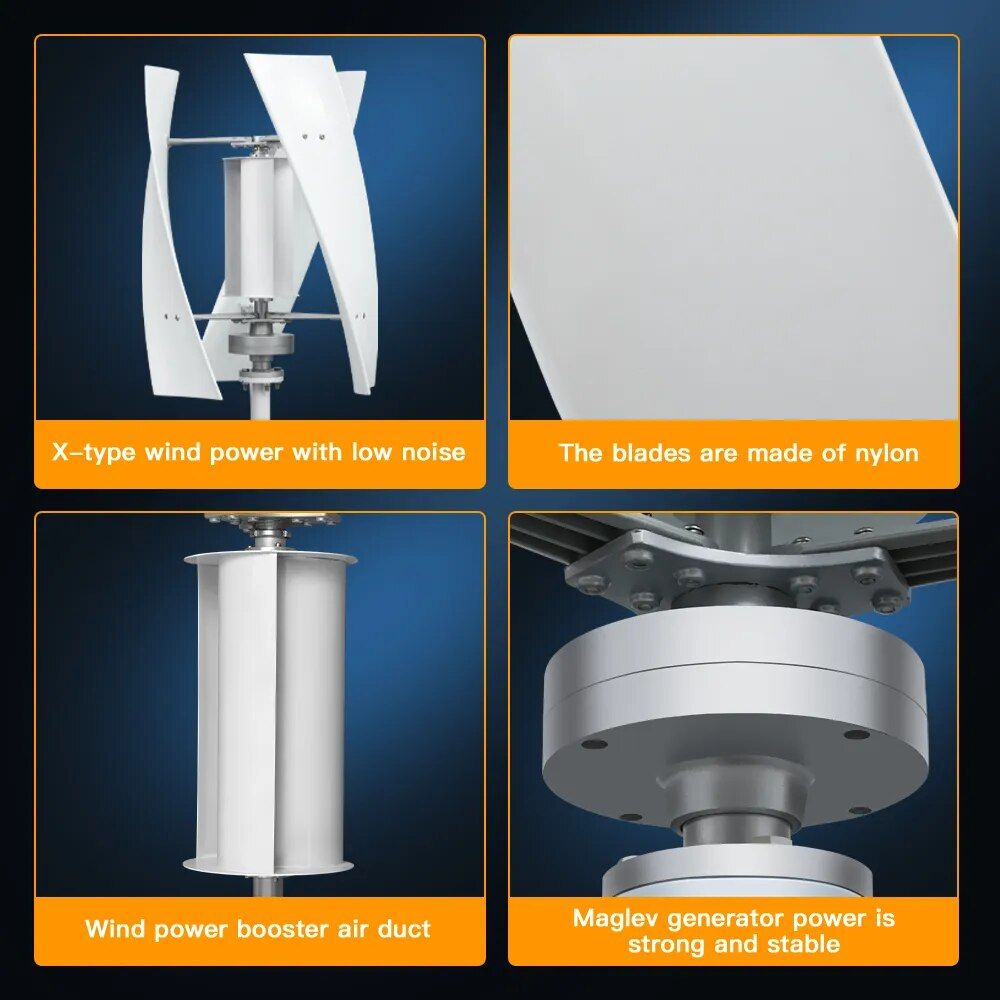 X–type wind power with low noise

The blades are made of nylon

Wind power booster air duct

Maglev generator power is strong and stable